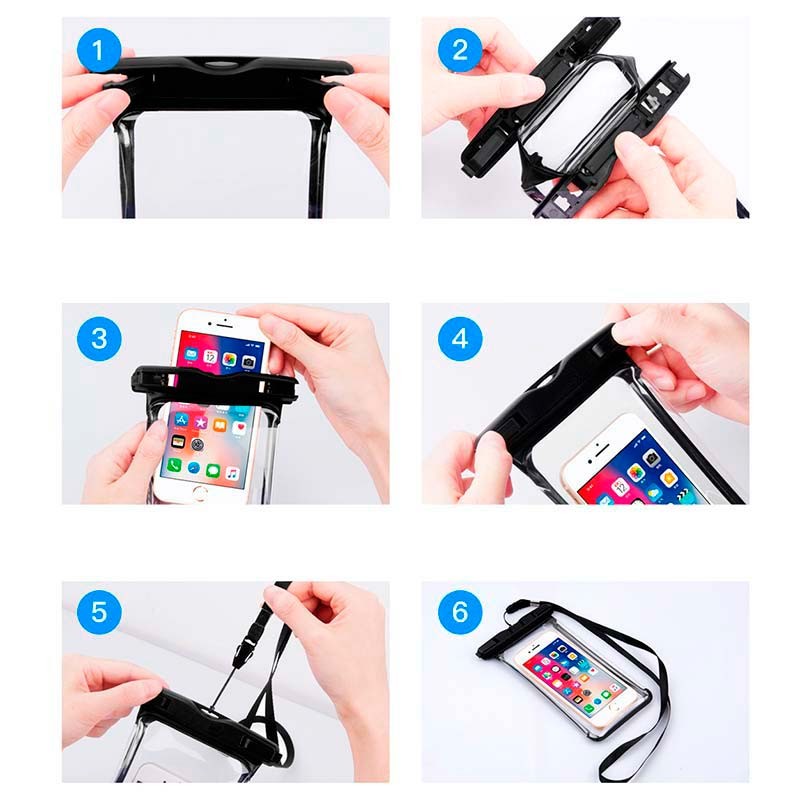 1

2

3

4

5

6