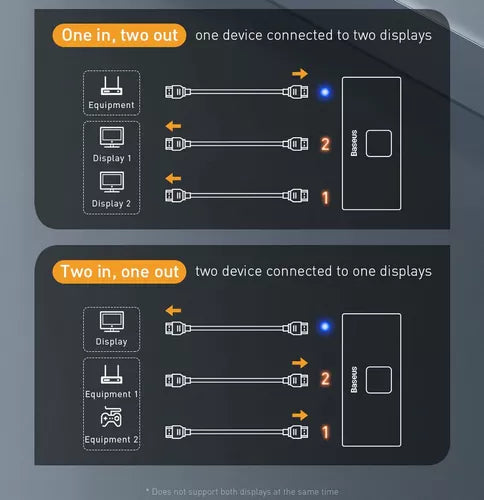 One in, two out one device connected to two displays

Equipment

Display 1

Display 2

2

1

Baseus

Two in, one out two device connected to one displays

Display

Equipment 1

Equipment 2

2

1

Baseus

* Does not support both displays at the same time